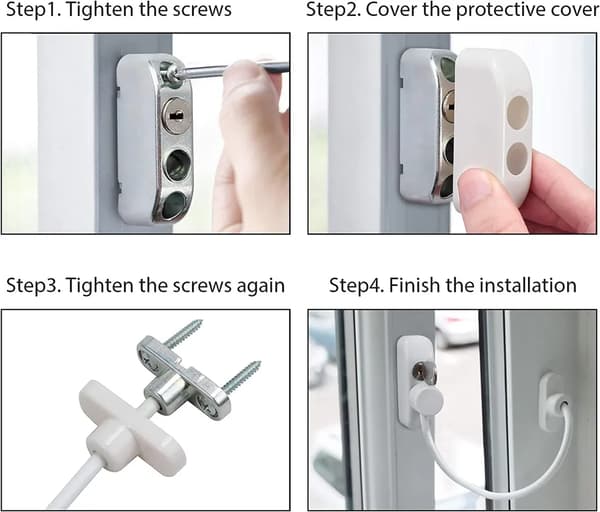 Step1. Tighten the screws

Step2. Cover the protective cover

Step3. Tighten the screws again

Step4. Finish the installation