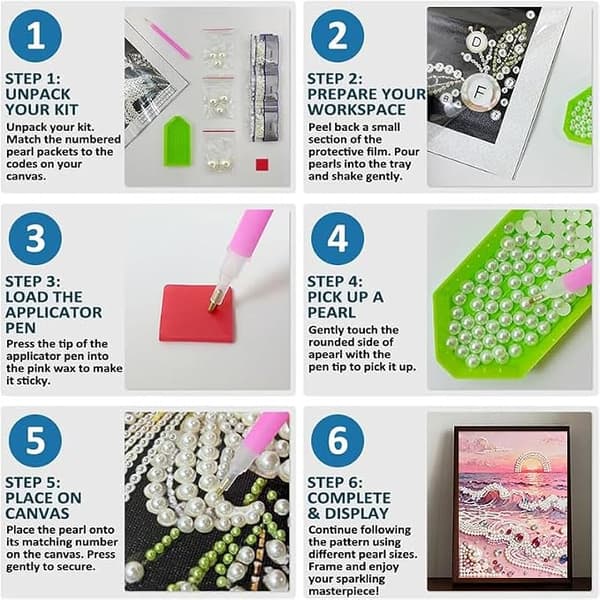 1

STEP 1: UNPACK YOUR KIT

Unpack your kit. Match the numbered pearl packets to the codes on your canvas.

2

STEP 2: PREPARE YOUR WORKSPACE

Peel back a small section of the protective film. Pour pearls into the tray and shake gently.

D

F

3

STEP 3: LOAD THE APPLICATOR PEN

Press the tip of the applicator pen into the pink wax to make it sticky.

4

STEP 4: PICK UP A PEARL

Gently touch the rounded side of apearl with the pen tip to pick it up.

5

STEP 5: PLACE ON CANVAS

Place the pearl onto its matching number on the canvas. Press gently to secure.

6

STEP 6: COMPLETE & DISPLAY

Continue following the pattern using different pearl sizes. Frame and enjoy your sparkling masterpiece!