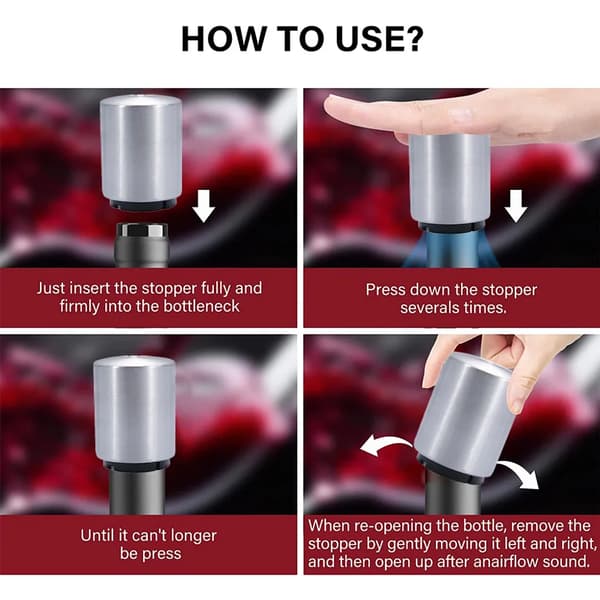 HOW TO USE?

Just insert the stopper fully and firmly into the bottleneck

Press down the stopper severals times.

Until it can't longer be press

When re-opening the bottle, remove the stopper by gently moving it left and right, and then open up after anairflow sound.