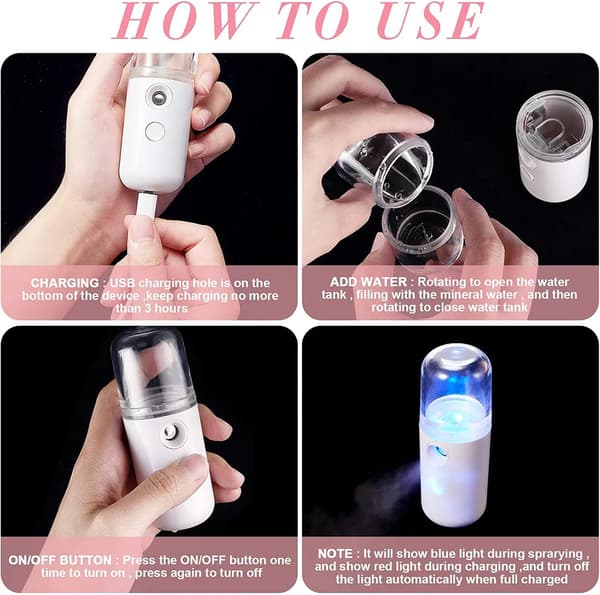 HOW TO USE

CHARGING : USB charging hole is on the bottom of the device ,keep charging no more than 3 hours

ADD WATER : Rotating to open the water tank , filling with the mineral water , and then rotating to close water tank

ON/OFF BUTTON : Press the ON/OFF button one time to turn on , press again to turn off

NOTE : It will show blue light during sprarying , and show red light during charging ,and turn off the light automatically when full charged