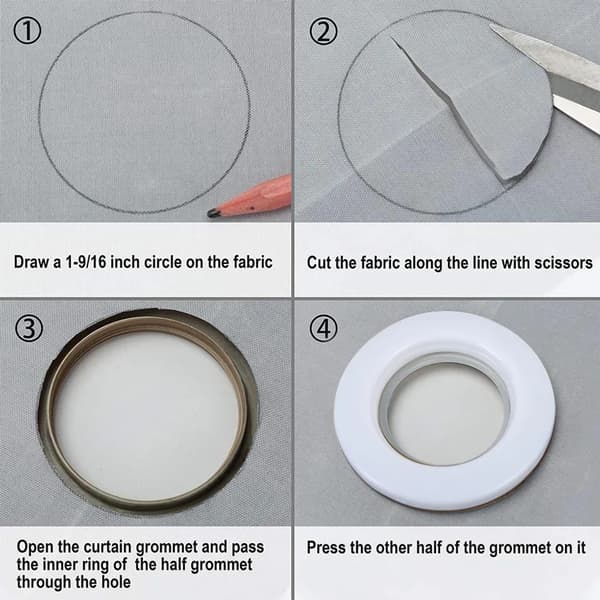 ①

Draw a 1-9/16 inch circle on the fabric

②

Cut the fabric along the line with scissors

③

Open the curtain grommet and pass the inner ring of the half grommet through the hole

④

Press the other half of the grommet on it