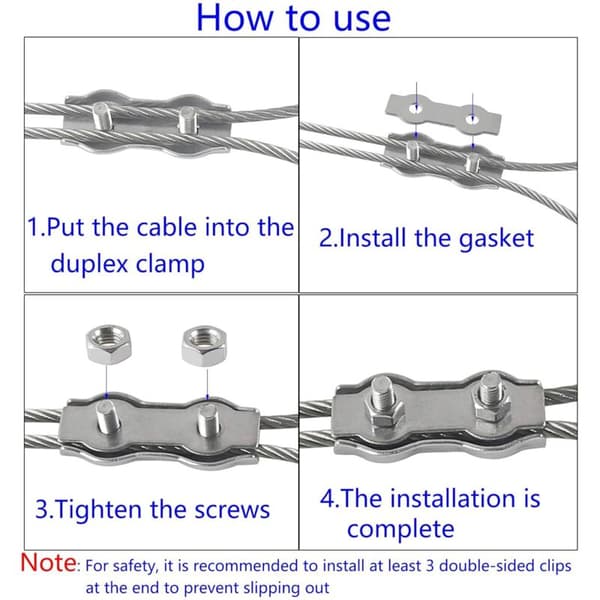 How to use

1.Put the cable into the duplex clamp

2.Install the gasket

3.Tighten the screws

4.The installation is complete

Note: For safety, it is recommended to install at least 3 double-sided clips at the end to prevent slipping out