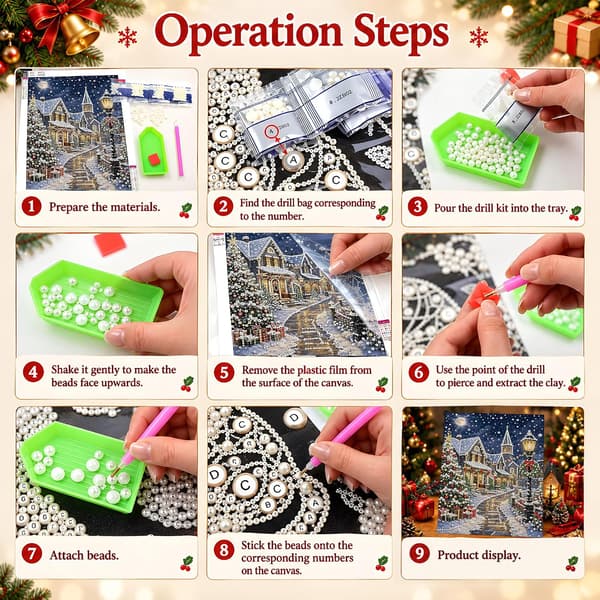 Operation Steps

1 Prepare the materials.

2 Find the drill bag corresponding to the number.

3 Pour the drill kit into the tray.

4 Shake it gently to make the beads face upwards.

5 Remove the plastic film from the surface of the canvas.

6 Use the point of the drill to pierce and extract the clay.

7 Attach beads.

8 Stick the beads onto the corresponding numbers on the canvas.

9 Product display.