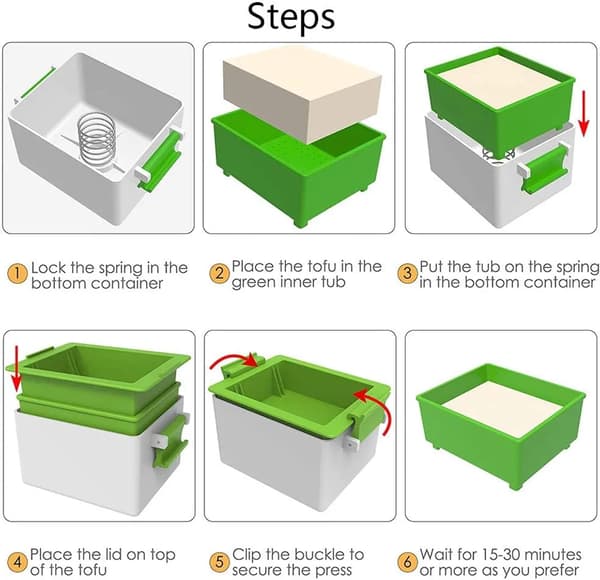 Steps

1 Lock the spring in the bottom container

2 Place the tofu in the green inner tub

3 Put the tub on the spring in the bottom container

4 Place the lid on top of the tofu

5 Clip the buckle to secure the press

6 Wait for 15-30 minutes or more as you prefer