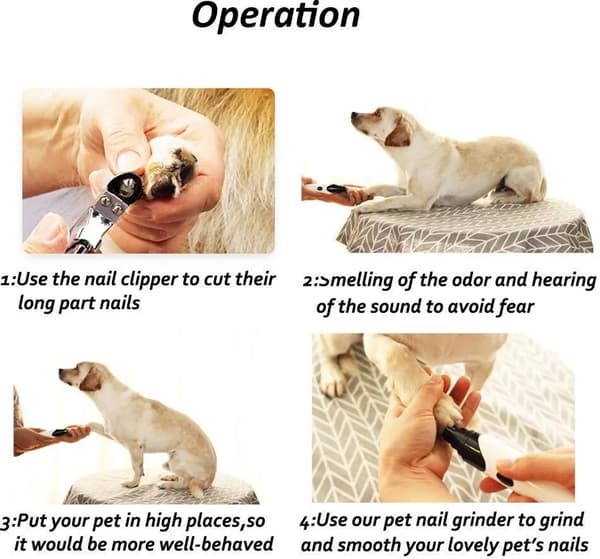 Operation

1:Use the nail clipper to cut their long part nails

2:Smelling of the odor and hearing of the sound to avoid fear

3:Put your pet in high places,so it would be more well-behaved

4:Use our pet nail grinder to grind and smooth your lovely pet's nails