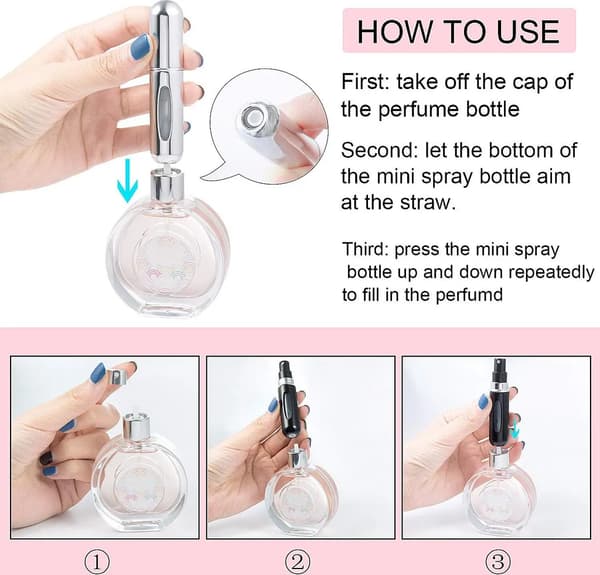 HOW TO USE

First: take off the cap of the perfume bottle

Second: let the bottom of the mini spray bottle aim at the straw.

Third: press the mini spray bottle up and down repeatedly to fill in the perfumd

①

②

③