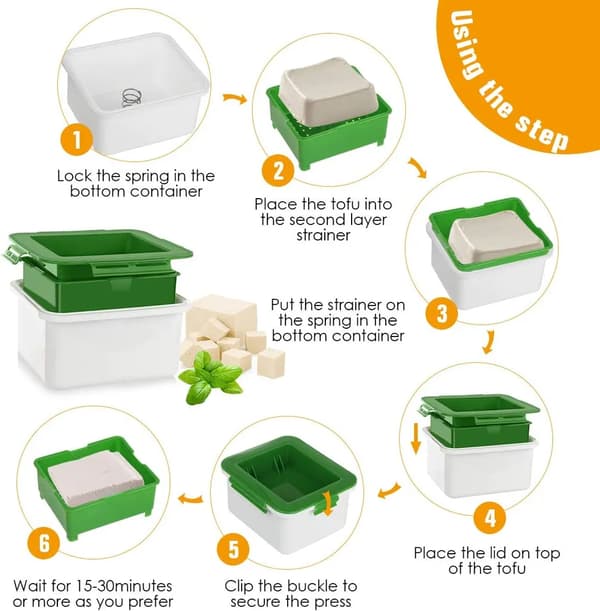 Using the step

1
Lock the spring in the bottom container

2
Place the tofu into the second layer strainer

3
Put the strainer on the spring in the bottom container

4
Place the lid on top of the tofu

5
Clip the buckle to secure the press

6
Wait for 15-30minutes or more as you prefer