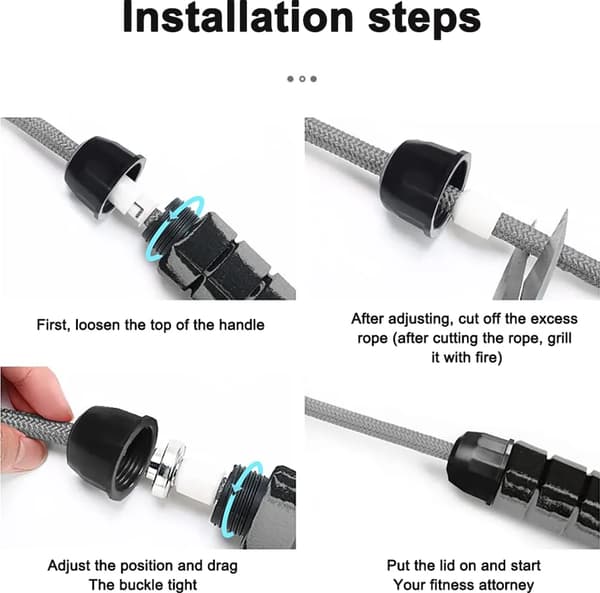 Installation steps

First, loosen the top of the handle

After adjusting, cut off the excess rope (after cutting the rope, grill it with fire)

Adjust the position and drag The buckle tight

Put the lid on and start Your fitness attorney