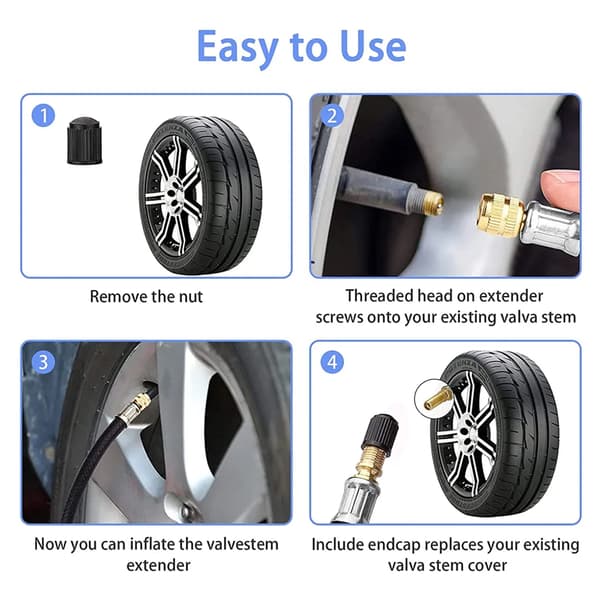 Easy to Use

1

Remove the nut

2

Threaded head on extender screws onto your existing valva stem

3

Now you can inflate the valvestem extender

4

Include endcap replaces your existing valva stem cover