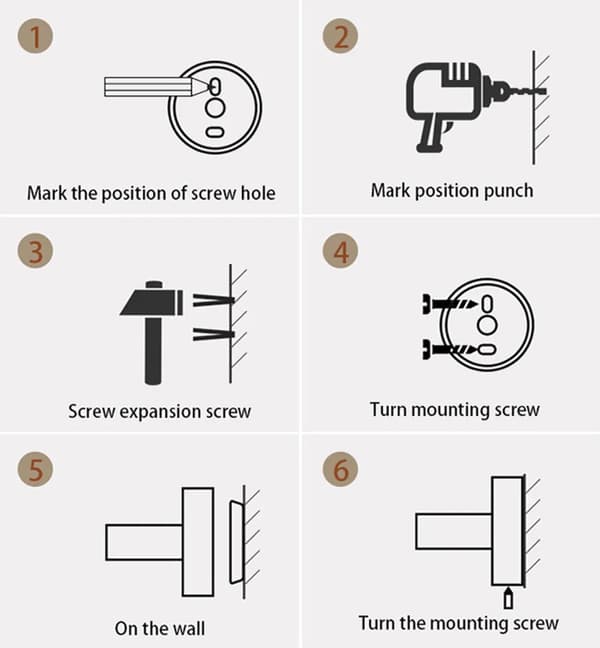 1

Mark the position of screw hole

2

Mark position punch

3

Screw expansion screw

4

Turn mounting screw

5

On the wall

6

Turn the mounting screw