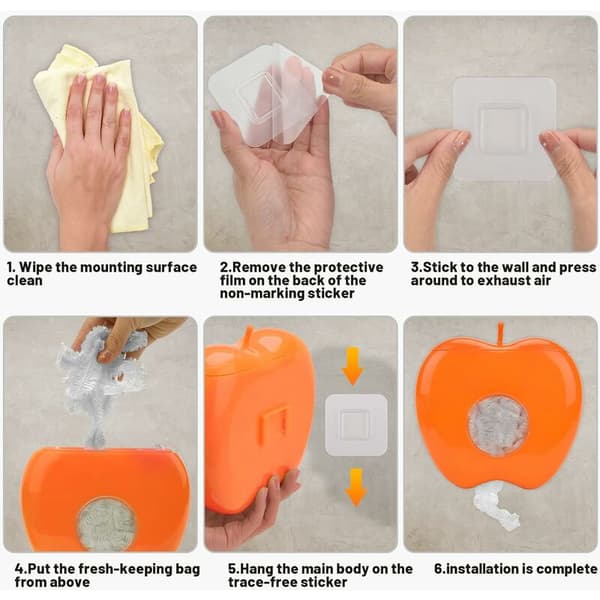 1. Wipe the mounting surface clean

2.Remove the protective film on the back of the non-marking sticker

3.Stick to the wall and press around to exhaust air

4.Put the fresh-keeping bag from above

5.Hang the main body on the trace-free sticker

6.installation is complete