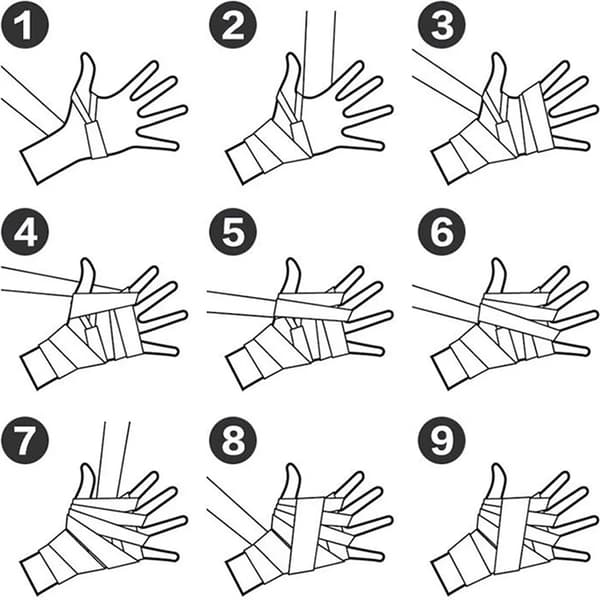 1
2
3
4
5
6
7
8
9