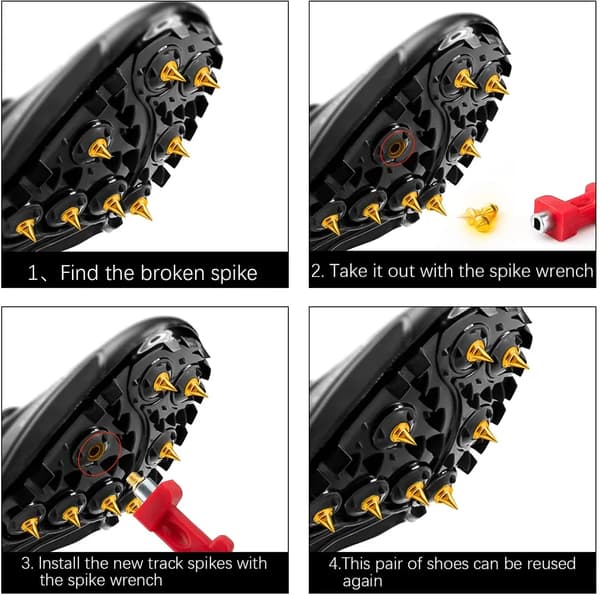 1、Find the broken spike

2. Take it out with the spike wrench

3. Install the new track spikes with the spike wrench

4.This pair of shoes can be reused again