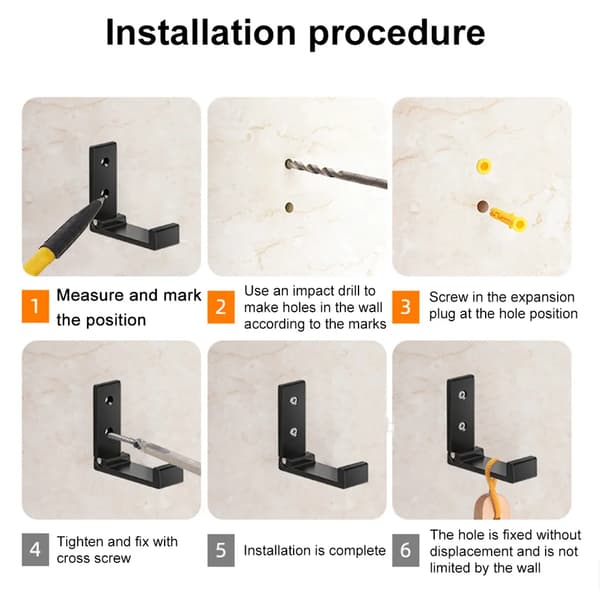 Installation procedure

1 Measure and mark the position

2 Use an impact drill to make holes in the wall according to the marks

3 Screw in the expansion plug at the hole position

4 Tighten and fix with cross screw

5 Installation is complete

6 The hole is fixed without displacement and is not limited by the wall