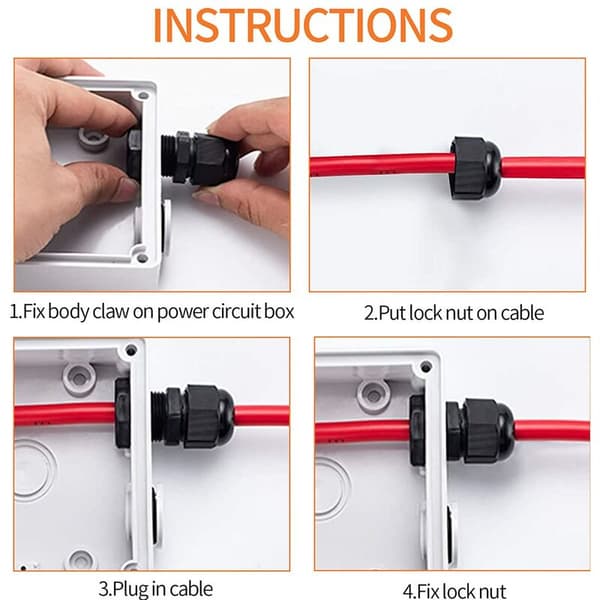 INSTRUCTIONS

1.Fix body claw on power circuit box

2.Put lock nut on cable

3.Plug in cable

4.Fix lock nut