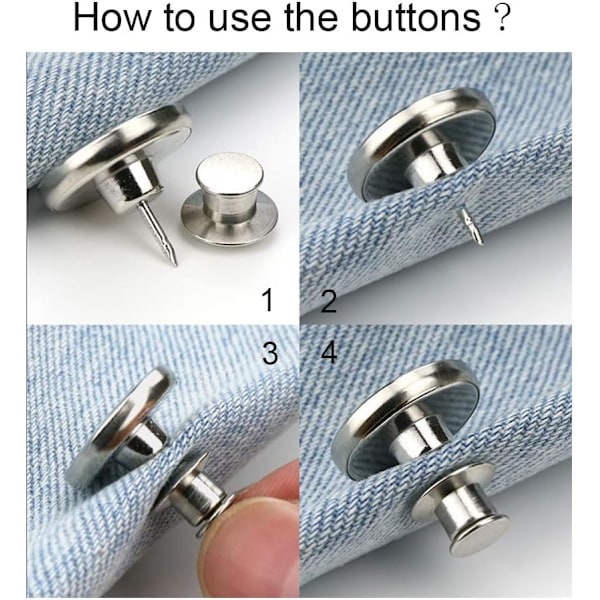 How to use the buttons ?

1

2

3

4