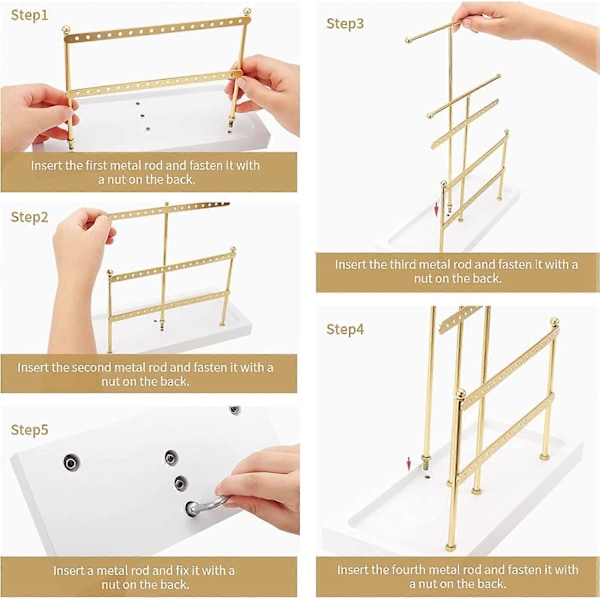 Step1

Insert the first metal rod and fasten it with a nut on the back.

Step2

Insert the second metal rod and fasten it with a nut on the back.

Step5

Insert a metal rod and fix it with a nut on the back.

Step3

Insert the third metal rod and fasten it with a nut on the back.

Step4

Insert the fourth metal rod and fasten it with a nut on the back.