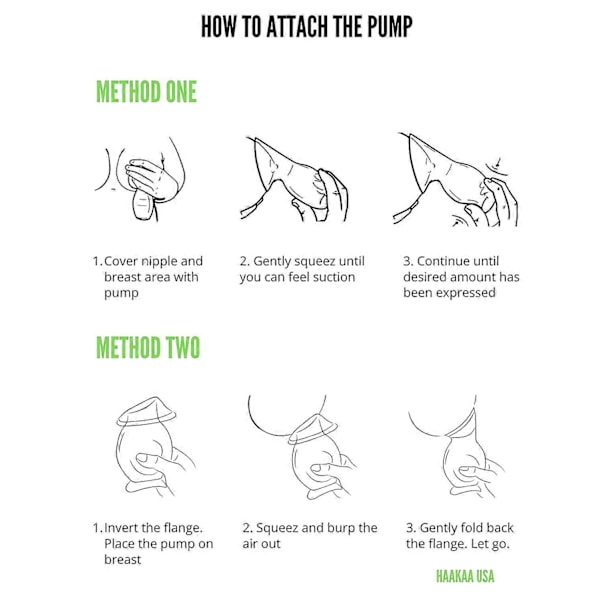 HOW TO ATTACH THE PUMP

METHOD ONE

1. Cover nipple and breast area with pump

2. Gently squeez until you can feel suction

3. Continue until desired amount has been expressed

METHOD TWO

1. Invert the flange. Place the pump on breast

2. Squeez and burp the air out

3. Gently fold back the flange. Let go.

HAAKAA USA