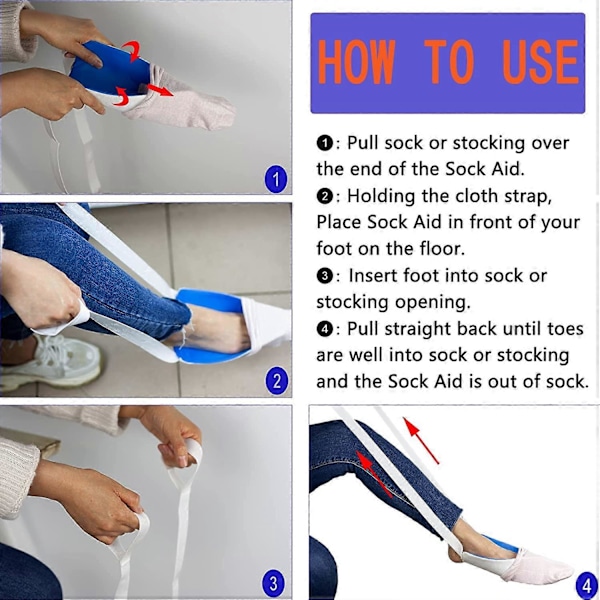 1

HOW TO USE

❶: Pull sock or stocking over the end of the Sock Aid.
❷: Holding the cloth strap, Place Sock Aid in front of your foot on the floor.
❸: Insert foot into sock or stocking opening.
❹: Pull straight back until toes are well into sock or stocking and the Sock Aid is out of sock.

2

3

4