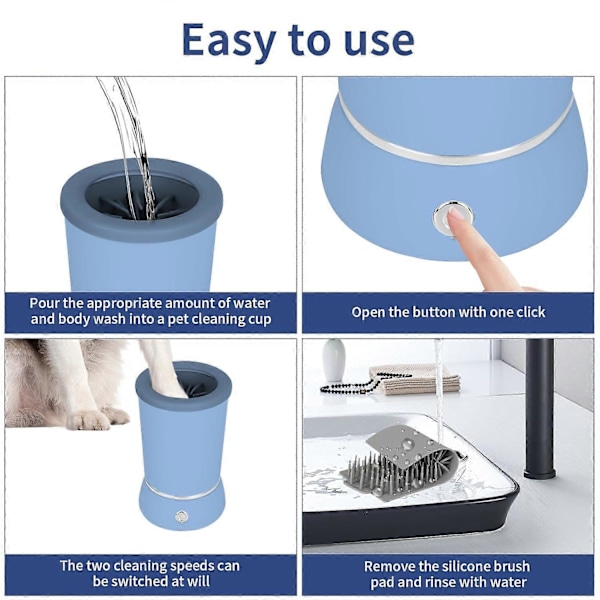 Easy to use

Pour the appropriate amount of water and body wash into a pet cleaning cup

Open the button with one click

The two cleaning speeds can be switched at will

Remove the silicone brush pad and rinse with water