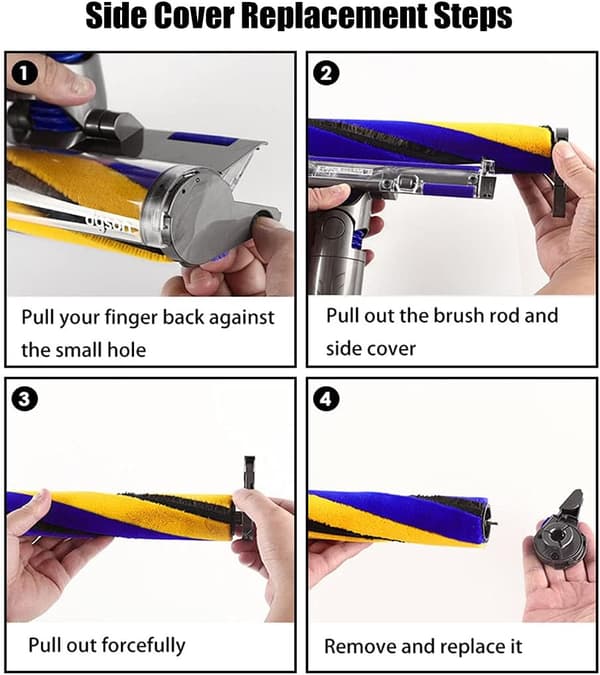 Side Cover Replacement Steps

1

Pull your finger back against the small hole

2

Pull out the brush rod and side cover

3

Pull out forcefully

4

Remove and replace it