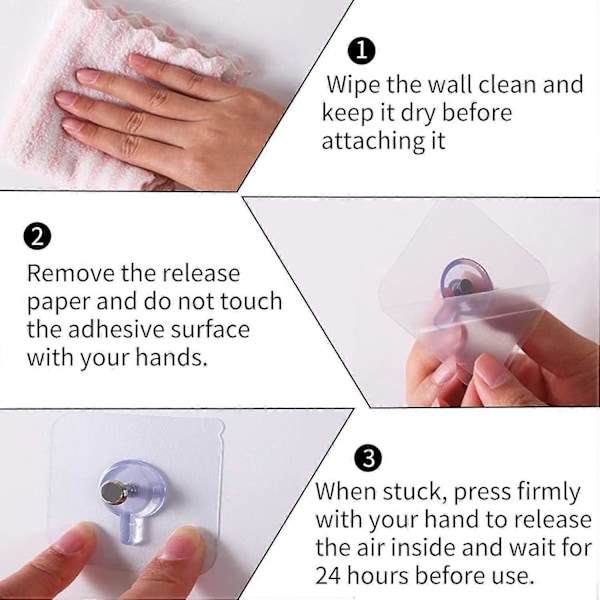 1
Wipe the wall clean and keep it dry before attaching it

2
Remove the release paper and do not touch the adhesive surface with your hands.

3
When stuck, press firmly with your hand to release the air inside and wait for 24 hours before use.