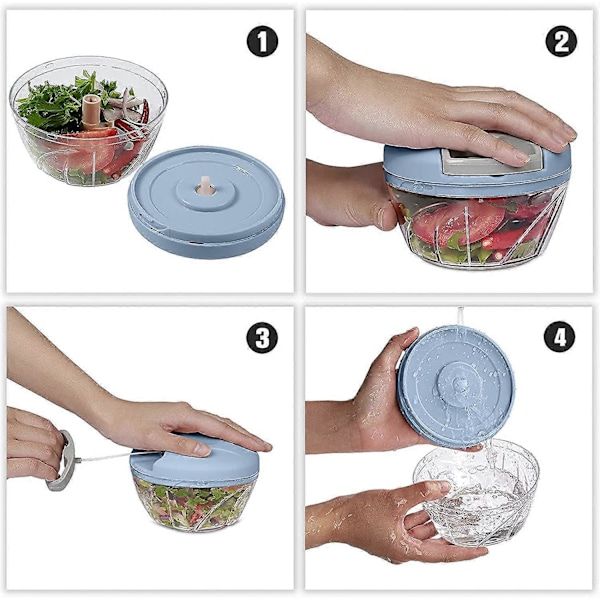 1

2

3

4