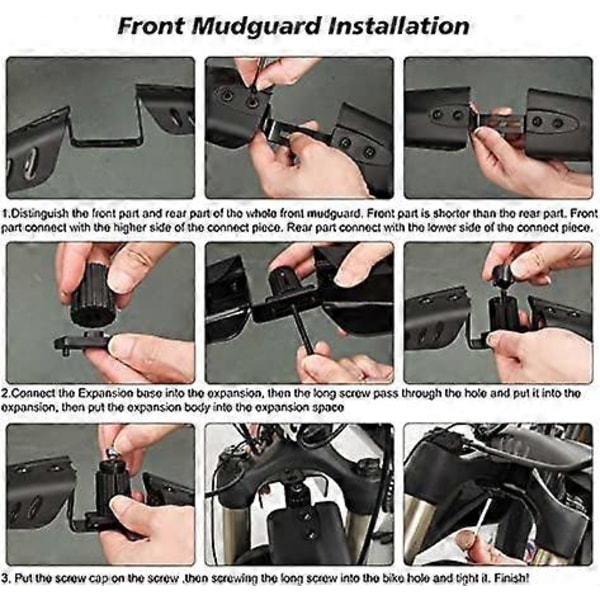 Front Mudguard Installation

1.Distinguish the front part and rear part of the whole front mudguard. Front part is shorter than the rear part. Front part connect with the higher side of the connect piece. Rear part connect with the lower side of the connect piece.

2.Connect the Expansion base into the expansion, then the long screw pass through the hole and put it into the expansion, then put the expansion body into the expansion space

3. Put the screw cap on the screw ,then screwing the long screw into the bike hole and tight it. Finish!