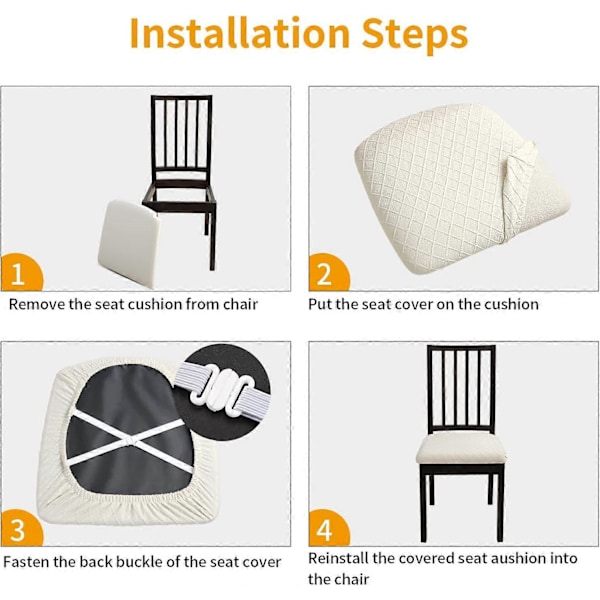 Installation Steps

1
Remove the seat cushion from chair

2
Put the seat cover on the cushion

3
Fasten the back buckle of the seat cover

4
Reinstall the covered seat aushion into the chair