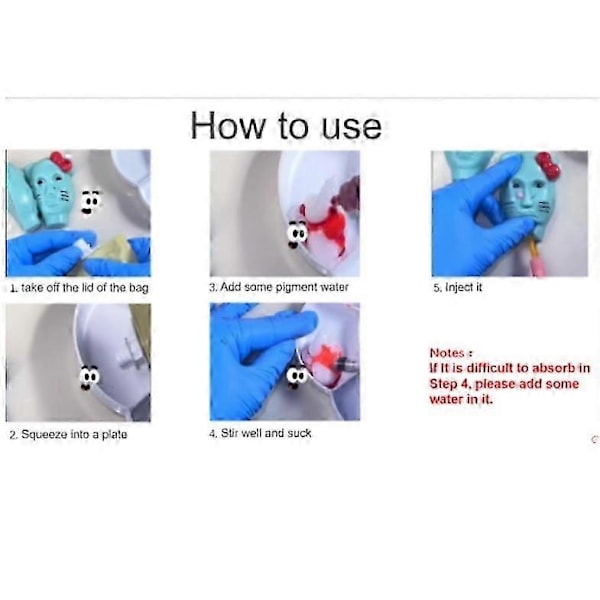 How to use

1. take off the lid of the bag

2. Squeeze into a plate

3. Add some pigment water

4. Stir well and suck

5. Inject it

Notes :
If it is difficult to absorb in Step 4, please add some water in it.