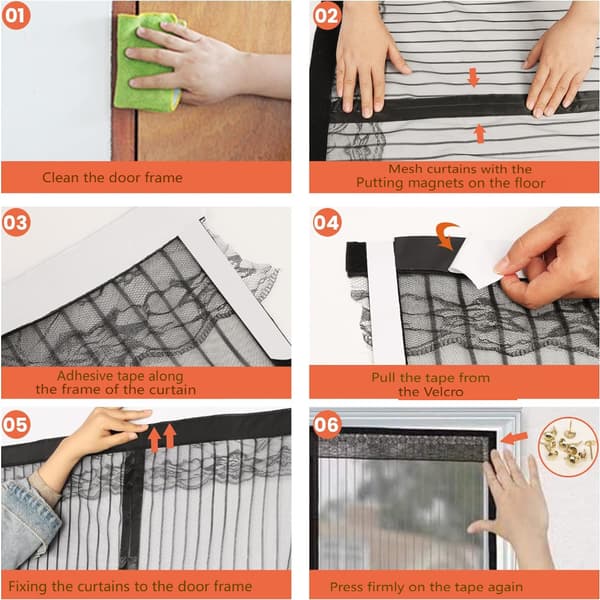 01

Clean the door frame

02

Mesh curtains with the Putting magnets on the floor

03

Adhesive tape along the frame of the curtain

04

Pull the tape from the Velcro

05

Fixing the curtains to the door frame

06

Press firmly on the tape again