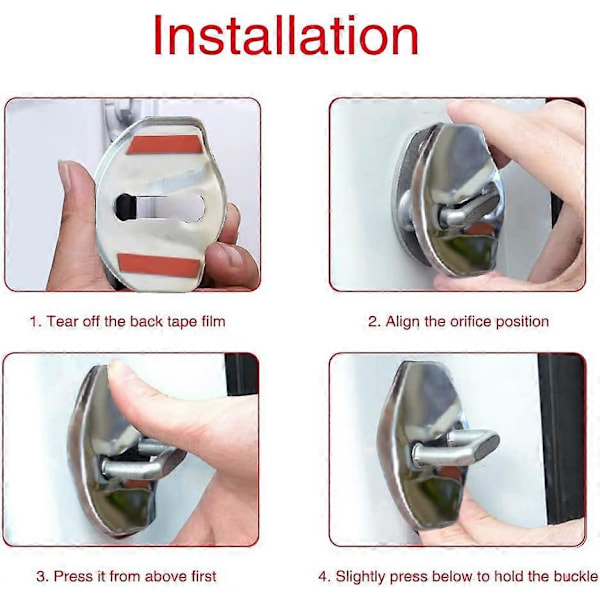 Installation

1. Tear off the back tape film

2. Align the orifice position

3. Press it from above first

4. Slightly press below to hold the buckle