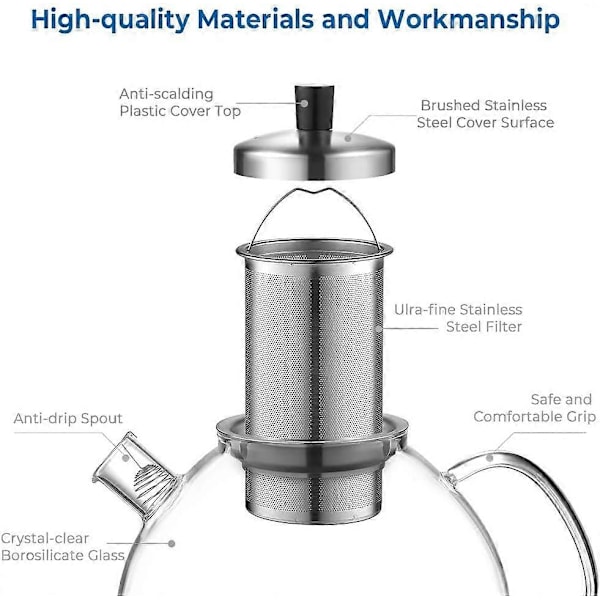 High-quality Materials and Workmanship

Anti-scalding Plastic Cover Top

Brushed Stainless Steel Cover Surface

Ultra-fine Stainless Steel Filter

Anti-drip Spout

Safe and Comfortable Grip

Crystal-clear Borosilicate Glass