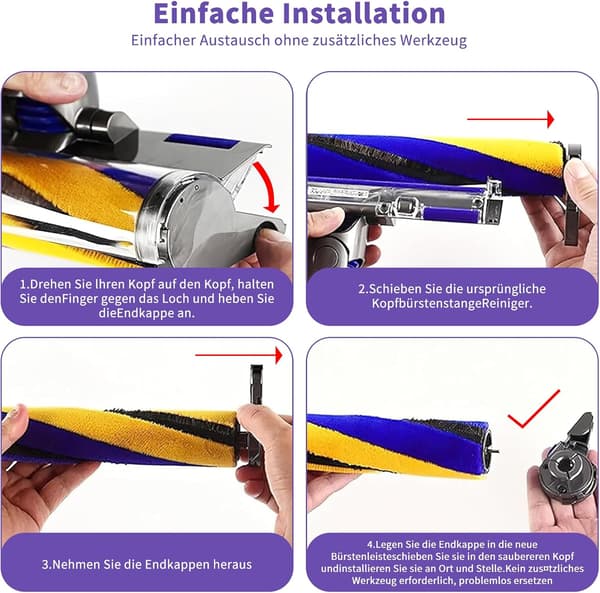 Einfache Installation

Einfacher Austausch ohne zusätzliches Werkzeug

1.Drehen Sie Ihren Kopf auf den Kopf, halten Sie denFinger gegen das Loch und heben Sie dieEndkappe an.

2.Schieben Sie die ursprüngliche KopfbürstenstangeReiniger.

3.Nehmen Sie die Endkappen heraus

4.Legen Sie die Endkappe in die neue Bürstenleisteschieben Sie sie in den saubereren Kopf undinstallieren Sie sie an Ort und Stelle.Kein zus¤tzliches Werkzeug erforderlich, problemlos ersetzen