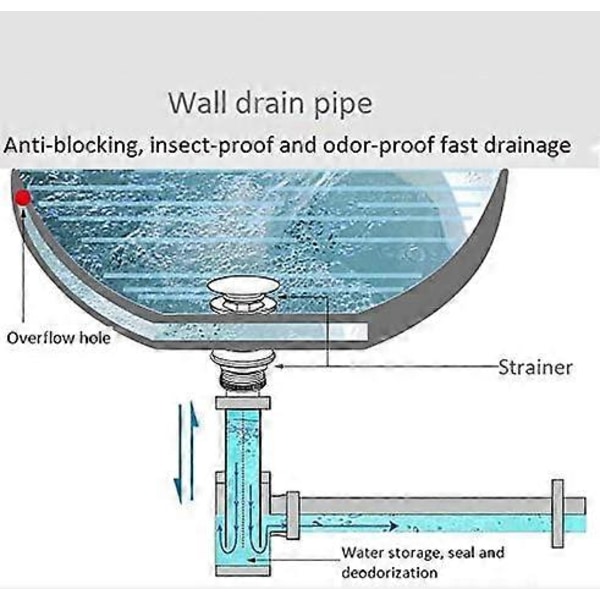 Wall drain pipe

Anti-blocking, insect-proof and odor-proof fast drainage

Overflow hole

Strainer

Water storage, seal and deodorization