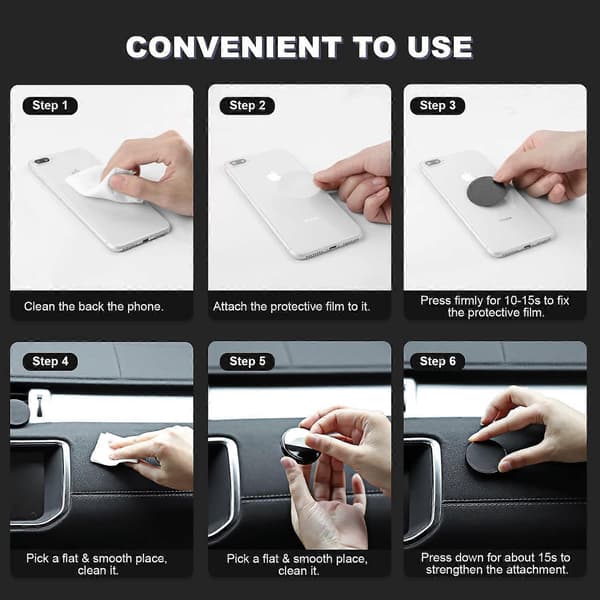 CONVENIENT TO USE

Step 1

Clean the back the phone.

Step 2

Attach the protective film to it.

Step 3

Press firmly for 10-15s to fix the protective film.

Step 4

Pick a flat & smooth place, clean it.

Step 5

Pick a flat & smooth place, clean it.

Step 6

Press down for about 15s to strengthen the attachment.