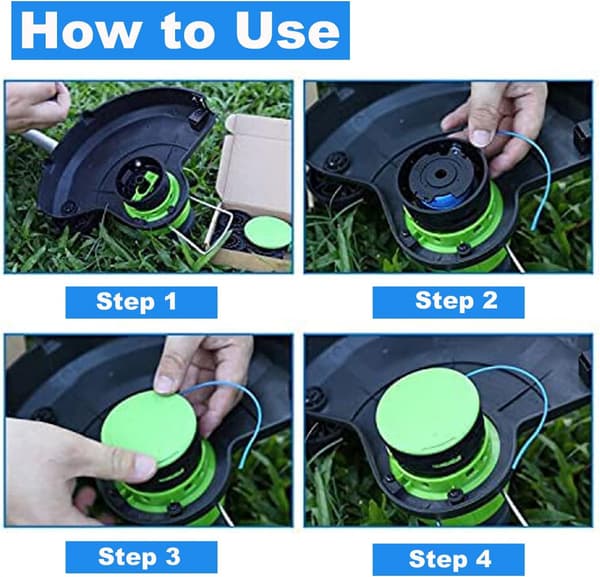 How to Use

Step 1

Step 2

Step 3

Step 4