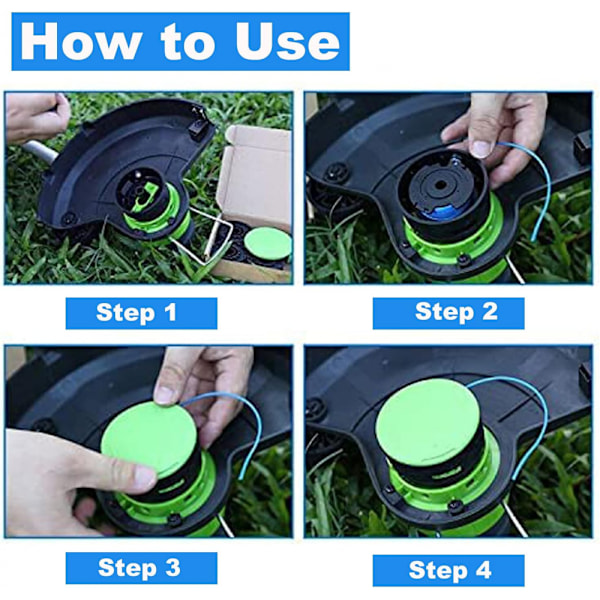 How to Use

Step 1

Step 2

Step 3

Step 4