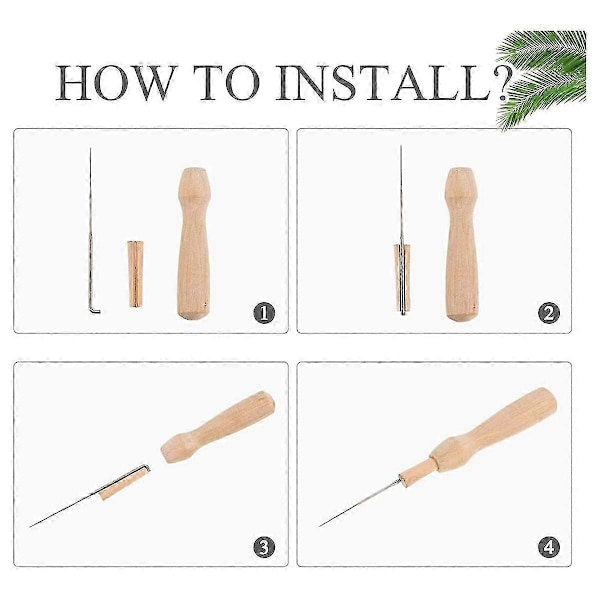 HOW TO INSTALL?

1

2

3

4