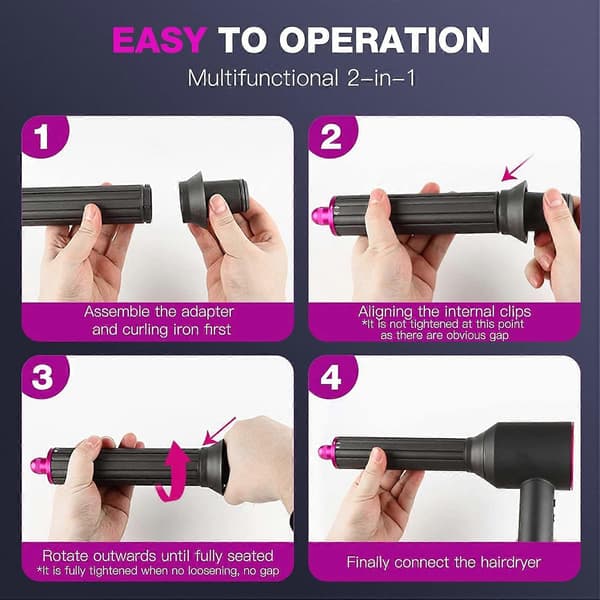 EASY TO OPERATION
Multifunctional 2-in-1

1
Assemble the adapter and curling iron first

2
Aligning the internal clips
*It is not tightened at this point as there are obvious gap

3
Rotate outwards until fully seated
*It is fully tightened when no loosening, no gap

4
Finally connect the hairdryer