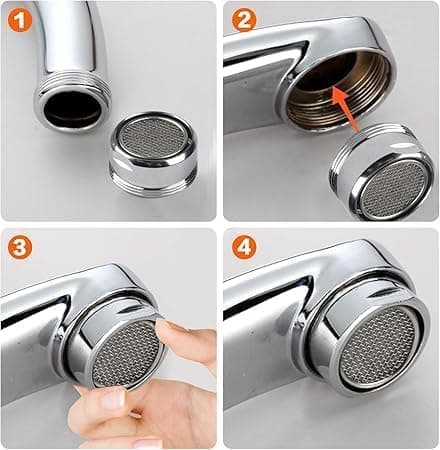 1

2

3

4