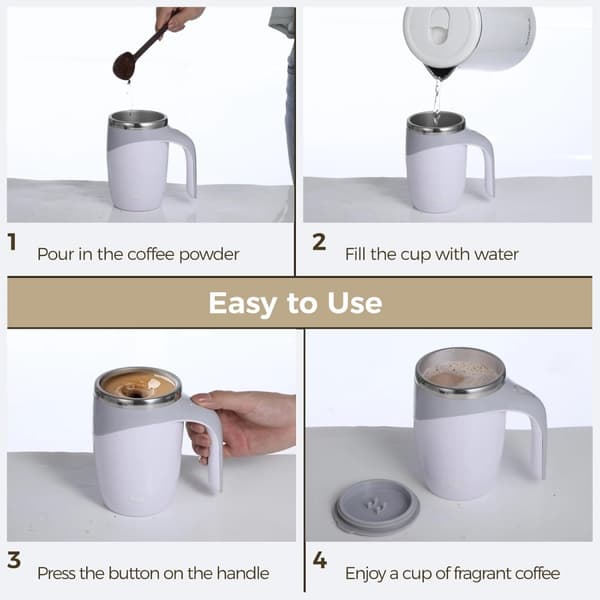 1
Pour in the coffee powder

2
Fill the cup with water

Easy to Use

3
Press the button on the handle

4
Enjoy a cup of fragrant coffee