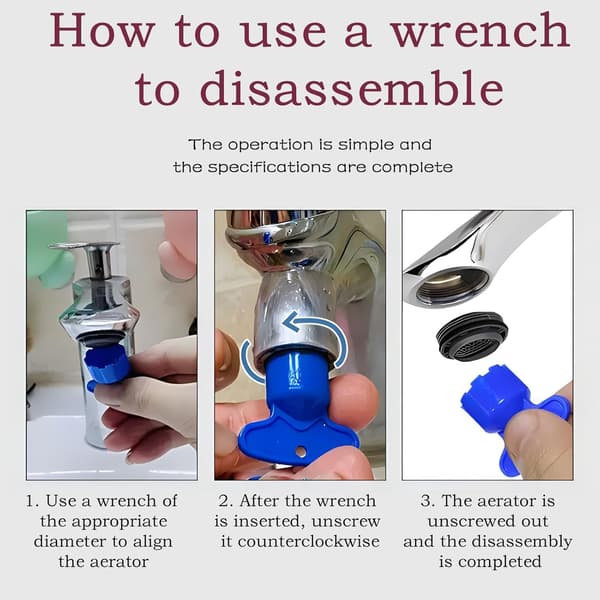 How to use a wrench to disassemble

The operation is simple and the specifications are complete

1. Use a wrench of the appropriate diameter to align the aerator

2. After the wrench is inserted, unscrew it counterclockwise

3. The aerator is unscrewed out and the disassembly is completed