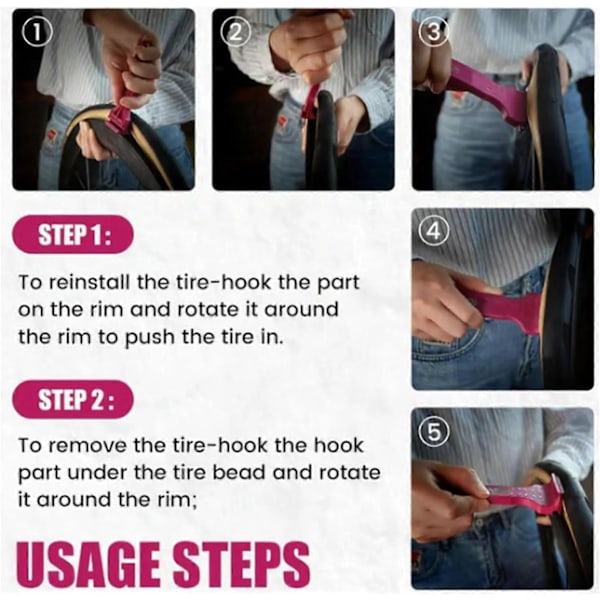 ①

②

③

STEP 1:

To reinstall the tire-hook the part on the rim and rotate it around the rim to push the tire in.

④

STEP 2:

To remove the tire-hook the hook part under the tire bead and rotate it around the rim;

⑤

USAGE STEPS