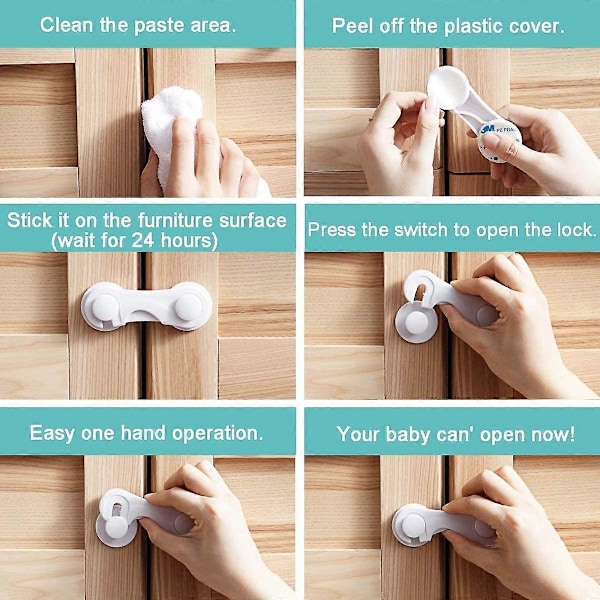 Clean the paste area.

Peel off the plastic cover.

3M

Stick it on the furniture surface (wait for 24 hours)

Press the switch to open the lock.

Easy one hand operation.

Your baby can' open now!