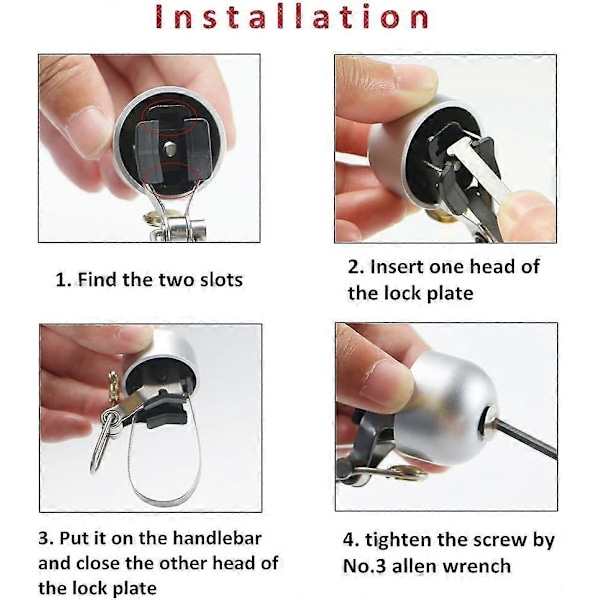 Installation

1. Find the two slots

2. Insert one head of the lock plate

3. Put it on the handlebar and close the other head of the lock plate

4. tighten the screw by No.3 allen wrench