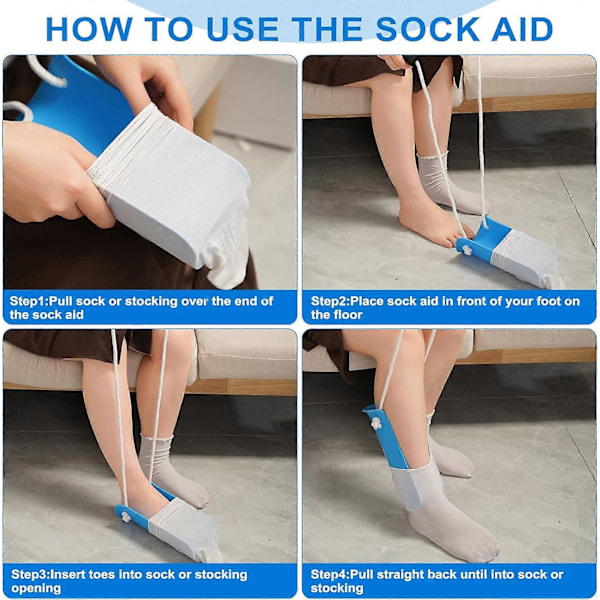 HOW TO USE THE SOCK AID

Step1:Pull sock or stocking over the end of the sock aid

Step2:Place sock aid in front of your foot on the floor

Step3:Insert toes into sock or stocking opening

Step4:Pull straight back until into sock or stocking