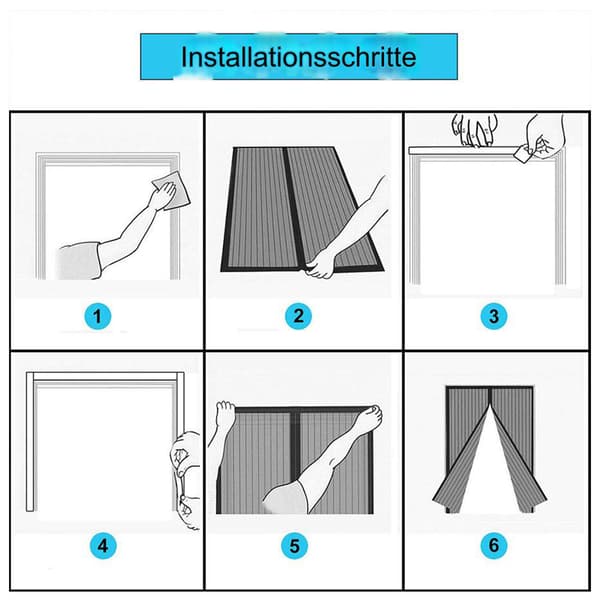 Installationsschritte

1

2

3

4

5

6