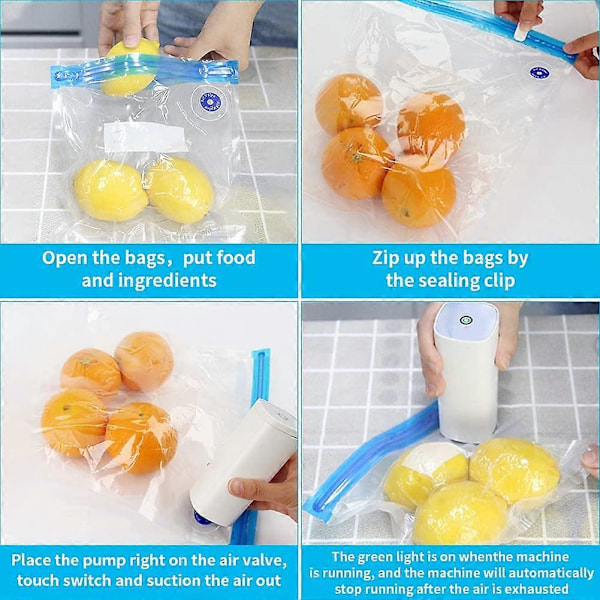 Open the bags，put food and ingredients

Zip up the bags by the sealing clip

Place the pump right on the air valve, touch switch and suction the air out

The green light is on whenthe machine is running, and the machine will automatically stop running after the air is exhausted