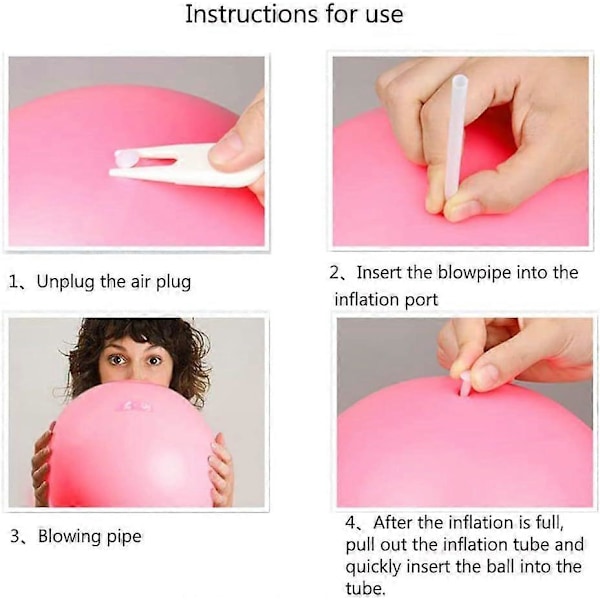 Instructions for use

1、Unplug the air plug

2、Insert the blowpipe into the inflation port

3、Blowing pipe

4、After the inflation is full, pull out the inflation tube and quickly insert the ball into the tube.